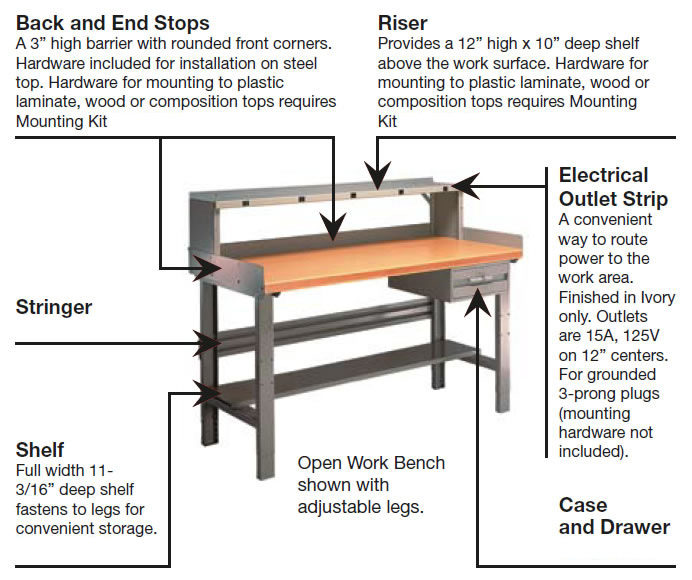 Back and End Stops
A 3" high barrier with rounded front corners. Hardware included for installation on steel top. Hardware for mounting to plastic laminate, wood or composition tops requires Mounting Kit

Riser
Provides a 12" high x 10" deep shelf above the work surface. Hardware for mounting to plastic laminate, wood or composition tops requires Mounting Kit

Electrical Outlet Strip
A convenient way to route power to the work area. Finished in Ivory only. Outlets are 15A, 125V on 12" centers. For grounded 3-prong plugs (mounting hardware not included).

Stringer

Shelf
Full width 11-3/16" deep shelf fastens to legs for convenient storage.

Open Work Bench shown with adjustable legs.

Case and Drawer